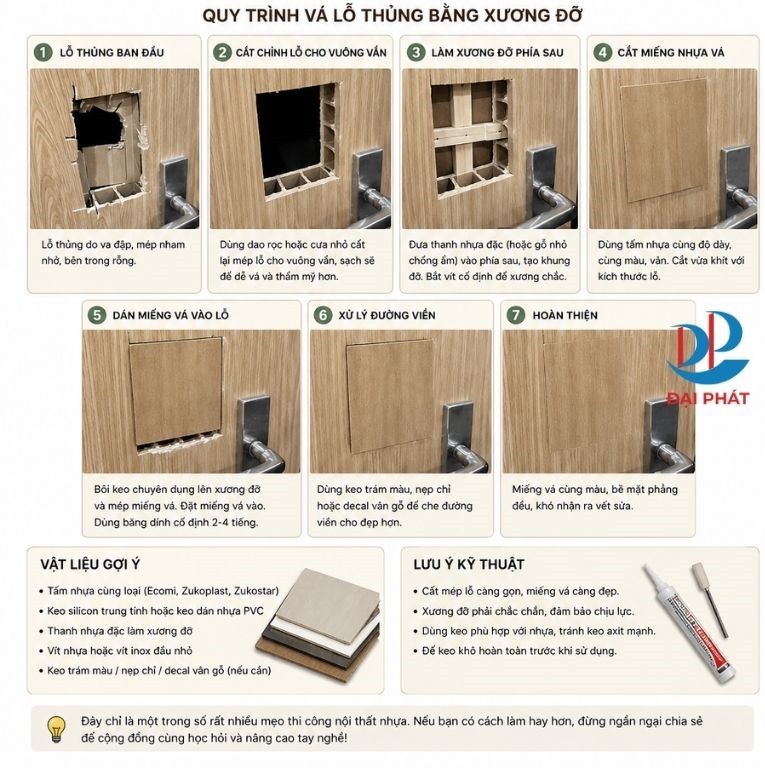 QUY TRÌNH VÁ LỖ THỦNG BẰNG XƯƠNG ĐỠ

1 LỖ THỦNG BAN ĐẦU

Lỗ thủng do va đập, mép nham nhở, bên trong rỗng.

2 CẮT CHỈNH LỖ CHO VUÔNG VẮN

Dùng dao rọc hoặc cưa nhỏ cắt lại mép lỗ cho vuông vắn, sạch sẽ để dễ vá và thẩm mỹ hơn.

3 LÀM XƯƠNG ĐỠ PHÍA SAU

Đưa thanh nhựa đặc (hoặc gỗ nhỏ chống ẩm) vào phía sau, tạo khung đỡ. Bắt vít cố định để xương chắc.

4 CẮT MIẾNG NHỰA VÁ

Dùng tấm nhựa cùng độ dày, cùng màu, vân. Cắt vừa khít với kích thước lỗ.

5 DÁN MIẾNG VÁ VÀO LỖ

Bôi keo chuyên dụng lên xương đỡ và mép miếng vá. Đặt miếng vá vào. Dùng băng dính cố định 2-4 tiếng.

6 XỬ LÝ ĐƯỜNG VIỀN

Dùng keo trám màu, nẹp chỉ hoặc decal vân gỗ để che đường viền cho đẹp hơn.

7 HOÀN THIỆN

Miếng vá cùng màu, bề mặt phẳng đều, khó nhận ra vết sửa.

ĐẠI PHÁT

VẬT LIỆU GỢI Ý
• Tấm nhựa cùng loại (Ecomi, Zukoplast, Zukostar)
• Keo silicon trung tính hoặc keo dán nhựa PVC
• Thanh nhựa đặc làm xương đỡ
• Vít nhựa hoặc vít inox đầu nhỏ
• Keo trám màu / nẹp chỉ / decal vân gỗ (nếu cần)

LƯU Ý KỸ THUẬT
• Cắt mép lỗ càng gọn, miếng vá càng đẹp.
• Xương đỡ phải chắc chắn, đảm bảo chịu lực.
• Dùng keo phù hợp với nhựa, tránh keo axit mạnh.
• Để keo khô hoàn toàn trước khi sử dụng.

Đây chỉ là một trong số rất nhiều mẹo thi công nội thất nhựa. Nếu bạn có cách làm hay hơn, đừng ngần ngại chia sẻ để cộng đồng cùng học hỏi và nâng cao tay nghề!